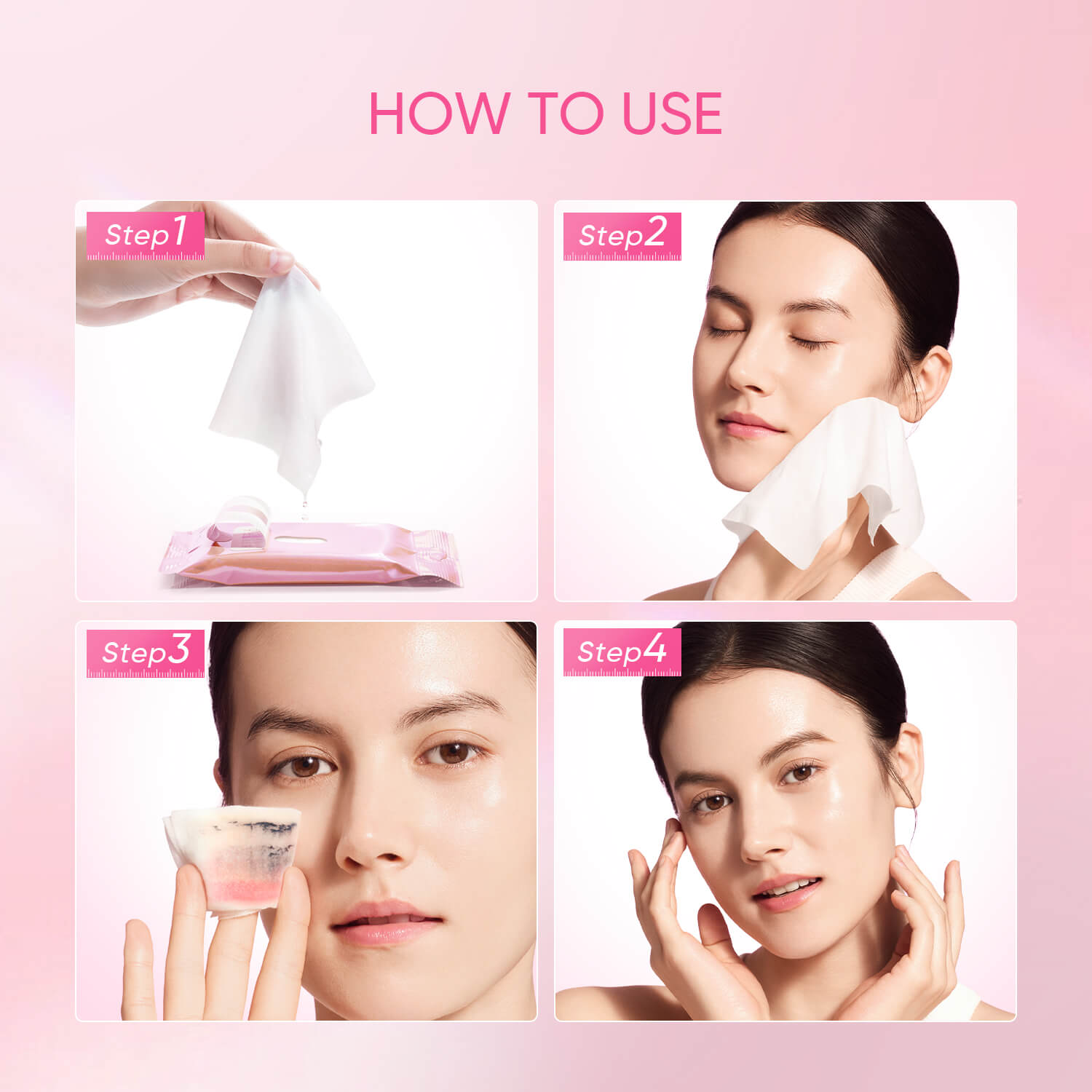 HOW TO USE

Step1

Step2

Step3

Step4