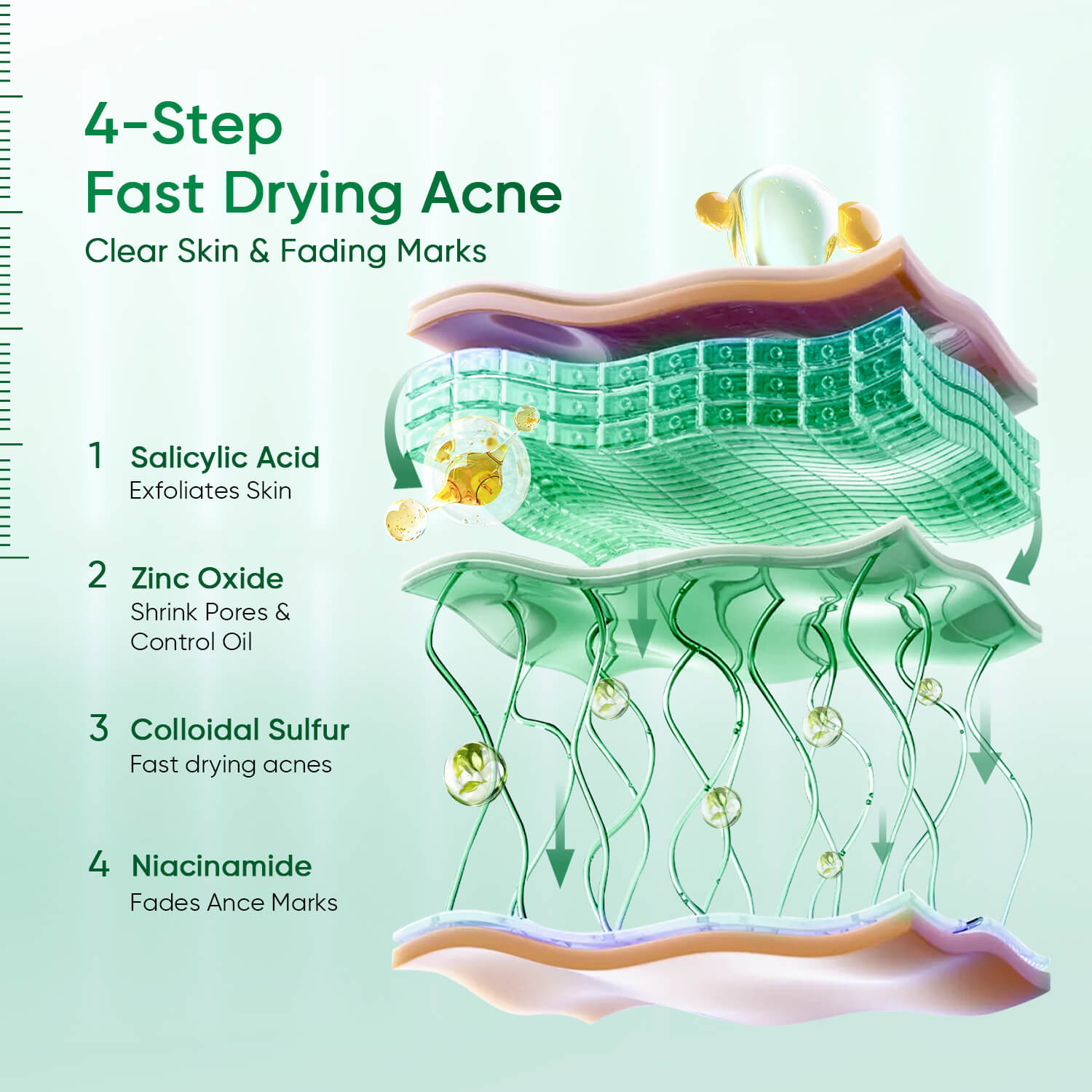 4-Step
Fast Drying Acne
Clear Skin & Fading Marks

1 Salicylic Acid
Exfoliates Skin

2 Zinc Oxide
Shrink Pores & Control Oil

3 Colloidal Sulfur
Fast drying acnes

4 Niacinamide
Fades Ance Marks